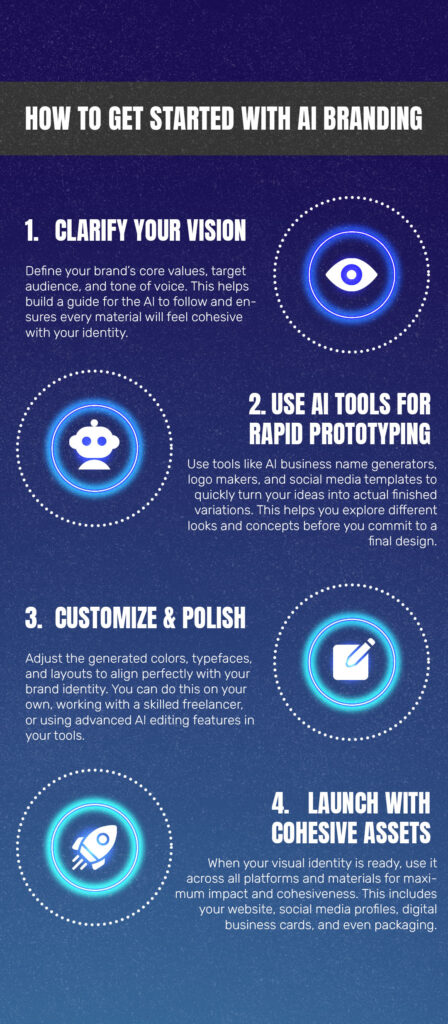 HOW TO GET STARTED WITH AI BRANDING

1. CLARIFY YOUR VISION

Define your brand's core values, target audience, and tone of voice. This helps build a guide for the AI to follow and ensures every material will feel cohesive with your identity.

2. USE AI TOOLS FOR RAPID PROTOTYPING

Use tools like AI business name generators, logo makers, and social media templates to quickly turn your ideas into actual finished variations. This helps you explore different looks and concepts before you commit to a final design.

3. CUSTOMIZE & POLISH

Adjust the generated colors, typefaces, and layouts to align perfectly with your brand identity. You can do this on your own, working with a skilled freelancer, or using advanced AI editing features in your tools.

4. LAUNCH WITH COHESIVE ASSETS

When your visual identity is ready, use it across all platforms and materials for maximum impact and cohesiveness. This includes your website, social media profiles, digital business cards, and even packaging.